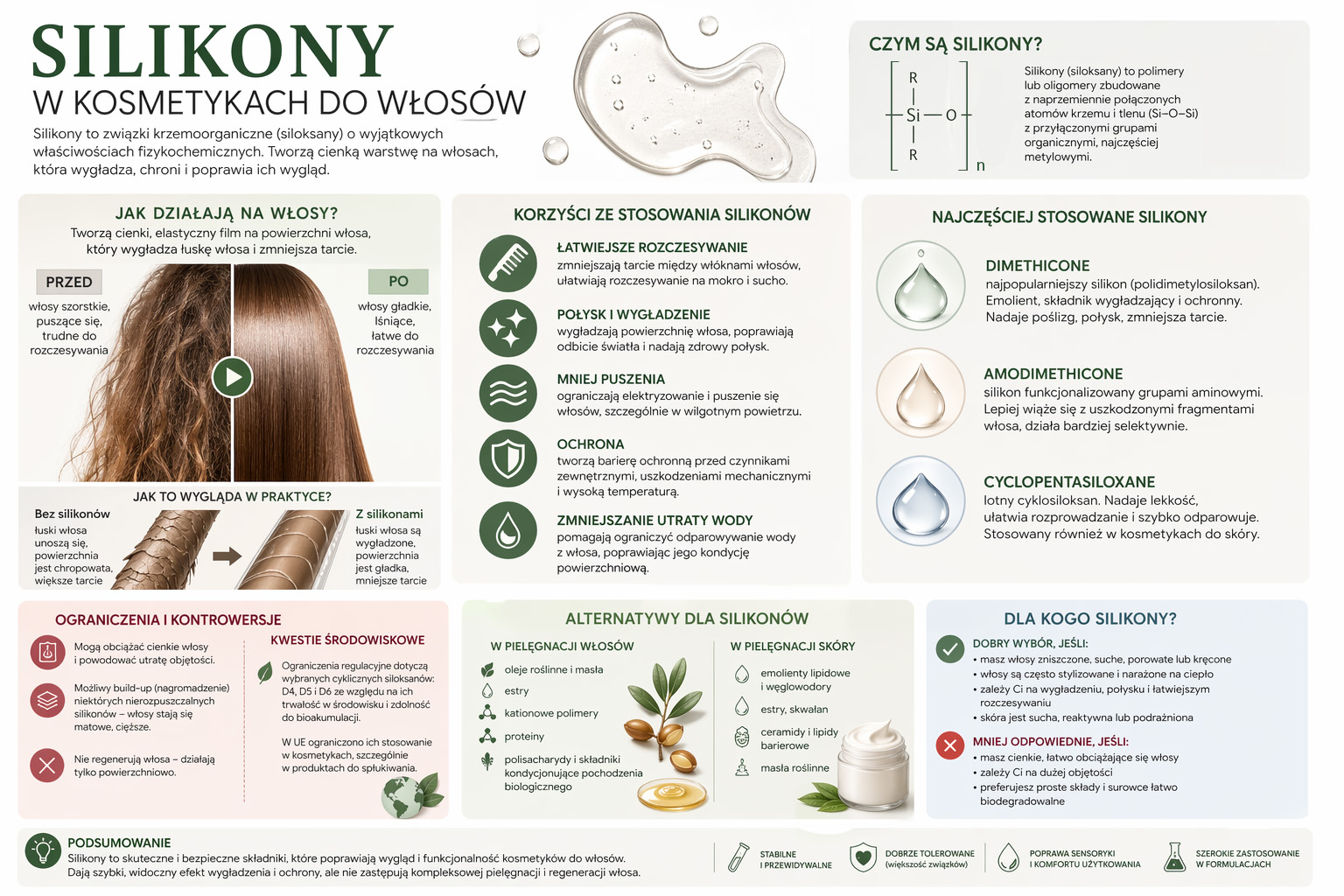 SILIKONY
W KOSMETYKACH DO WŁOSÓW

Silikony to związki krzemoorganiczne (siloksany) o wyjątkowych właściwościach fizykochemicznych. Tworzą cienką warstwę na włosach, która wygładza, chroni i poprawia ich wygląd.

CZYM SĄ SILIKONY?

R
Si — O
R
n

Silikony (siloksany) to polimery lub oligomery zbudowane z naprzemiennie połączonych atomów krzemu i tlenu (Si–O–Si) z przyłączonymi grupami organicznymi, najczęściej metylowymi.

JAK DZIAŁAJĄ NA WŁOSY?
Tworzą cienki, elastyczny film na powierzchni włosa, który wygładza łuskę włosa i zmniejsza tarcie.

PRZED
włosy szorstkie, puszące się, trudne do rozczesywania

PO
włosy gładkie, lśniące, łatwe do rozczesywania

JAK TO WYGLĄDA W PRAKTYCE?
Bez silikonów
łuski włosa unoszą się, powierzchnia jest chropowata, większe tarcie
Z silikonami
łuski włosa są wygładzone, powierzchnia jest gładka, mniejsze tarcie

KORZYŚCI ZE STOSOWANIA SILIKONÓW
ŁATWIEJSZE ROZCZESYWANIE
zmniejszają tarcie między włóknami włosów, ułatwiają rozczesywanie na mokro i sucho.
POŁYSK I WYGŁADZENIE
wygładzają powierzchnię włosa, poprawiają odbicie światła i nadają zdrowy połysk.
MNIEJ PUSZENIA
ograniczają elektryzowanie i puszenie się włosów, szczególnie w wilgotnym powietrzu.
OCHRONA
tworzą barierę ochronną przed czynnikami zewnętrznymi, uszkodzeniami mechanicznymi i wysoką temperaturą.
ZMNIEJSZANIE UTRATY WODY
pomagają ograniczyć odparowywanie wody z włosa, poprawiając jego kondycję powierzchniową.

NAJCZĘŚCIEJ STOSOWANE SILIKONY
DIMETHICONE
najpopularniejszy silikon (polidimetylosiloksan). Emolient, składnik wygładzający i ochronny. Nadaje poślizg, połysk, zmniejsza tarcie.
AMODIMETHICONE
silikon funkcjonalizowany grupami aminowymi. Lepiej wiąże się z uszkodzonymi fragmentami włosa, działa bardziej selektywnie.
CYCLOPENTASILOXANE
lotny cyklosiloksan. Nadaje lekkość, ułatwia rozprowadzanie i szybko odparowuje. Stosowany również w kosmetykach do skóry.

OGRANICZENIA I KONTROWERSJE
Mogą obciążać cienkie włosy i powodować utratę objętości.
Możliwy build-up (nagromadzenie) niektórych nierozpuszczalnych silikonów – włosy stają się matowe, cięższe.
Nie regenerują włosa – działają tylko powierzchniowo.
KWESTIE ŚRODOWISKOWE
Ograniczenia regulacyjne dotyczą wybranych cyklicznych siloksanów: D4, D5 i D6 ze względu na ich trwałość w środowisku i zdolność do bioakumulacji.
W UE ograniczono ich stosowanie w kosmetykach, szczególnie w produktach do spłukiwania.

ALTERNATYWY DLA SILIKONÓW
W PIELĘGNACJI WŁOSÓW
oleje roślinne i masła
estry
kationowe polimery
proteiny
polisacharydy i składniki kondycjonujące pochodzenia biologicznego
W PIELĘGNACJI SKÓRY
emolienty lipidowe i węglowodory
estry, skwalan
ceramidy i lipidy barierowe
masła roślinne

DLA KOGO SILIKONY?
DOBRY WYBÓR, JEŚLI:
• masz włosy zniszczone, suche, porowate lub kręcone
• włosy są często stylizowane i narażone na ciepło
• zależy Ci na wygładzeniu, połysku i łatwiejszym rozczesywaniu
• skóra jest sucha, reaktywna lub podrażniona
MNIEJ ODPOWIEDNIE, JEŚLI:
• masz cienkie, łatwo obciążające się włosy
• zależy Ci na dużej objętości
• preferujesz proste składy i surowce łatwo biodegradowalne

PODSUMOWANIE
Silikony to skuteczne i bezpieczne składniki, które poprawiają wygląd i funkcjonalność kosmetyków do włosów. Dają szybki, widoczny efekt wygładzenia i ochrony, ale nie zastępują kompleksowej pielęgnacji i regeneracji włosa.

STABILNE I PRZEWIDYWALNE
DOBRZE TOLEROWANE (większość związków)
POPRAWA SENSORYKI I KOMFORTU UŻYTKOWANIA
SZEROKIE ZASTOSOWANIE W FORMULACJACH